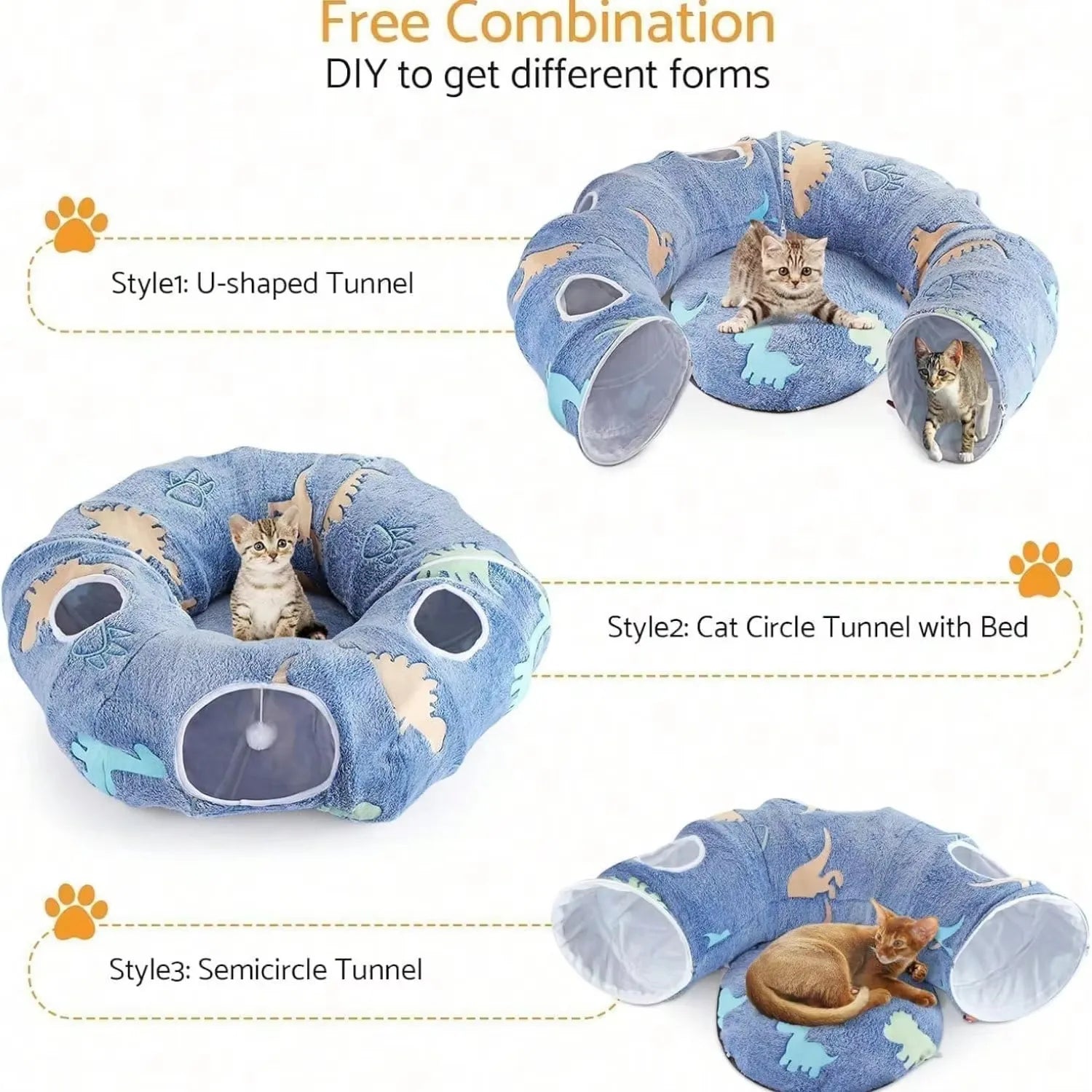 Free Combination
DIY to get different forms

Style1: U-shaped Tunnel

Style2: Cat Circle Tunnel with Bed

Style3: Semicircle Tunnel