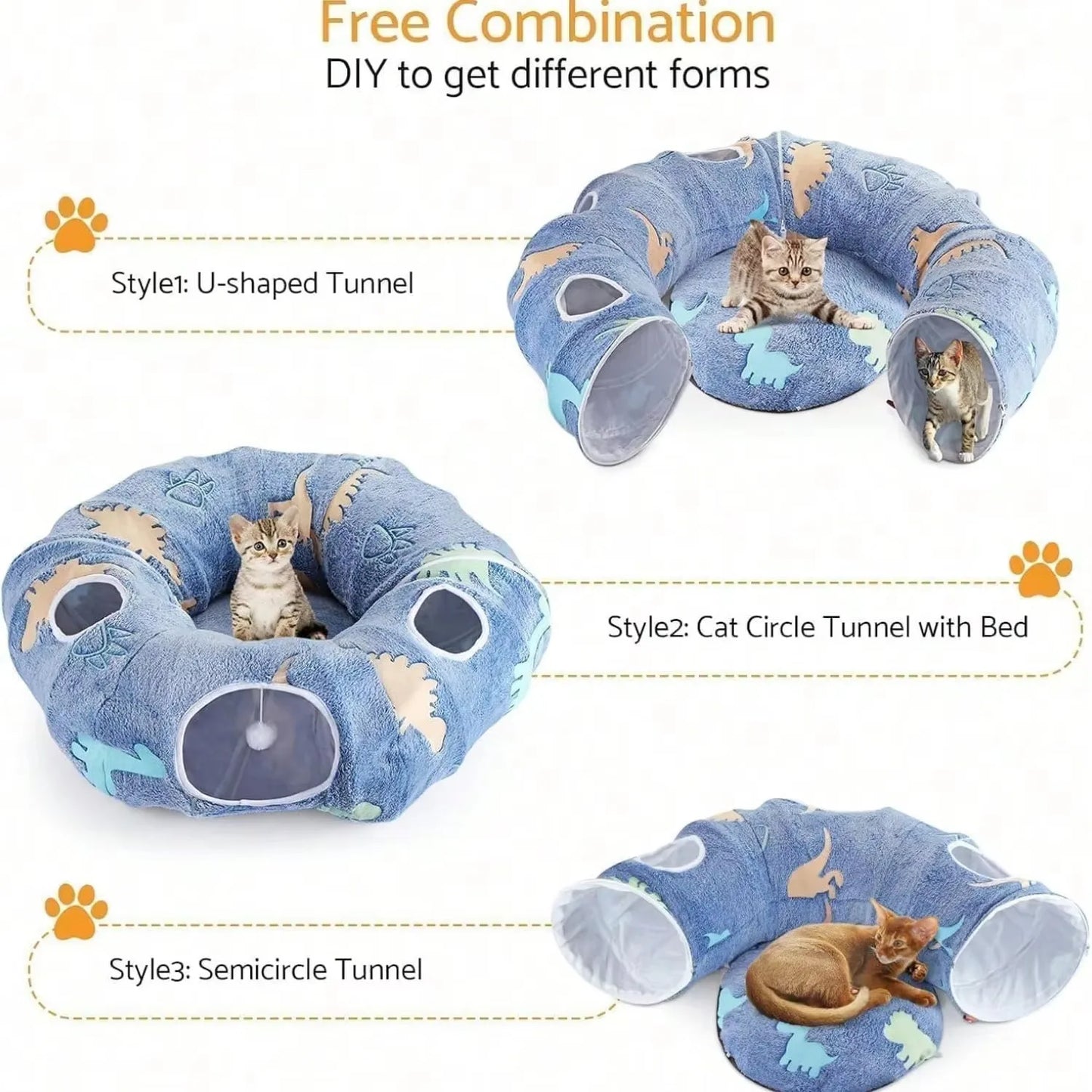 Free Combination
DIY to get different forms

Style1: U-shaped Tunnel

Style2: Cat Circle Tunnel with Bed

Style3: Semicircle Tunnel