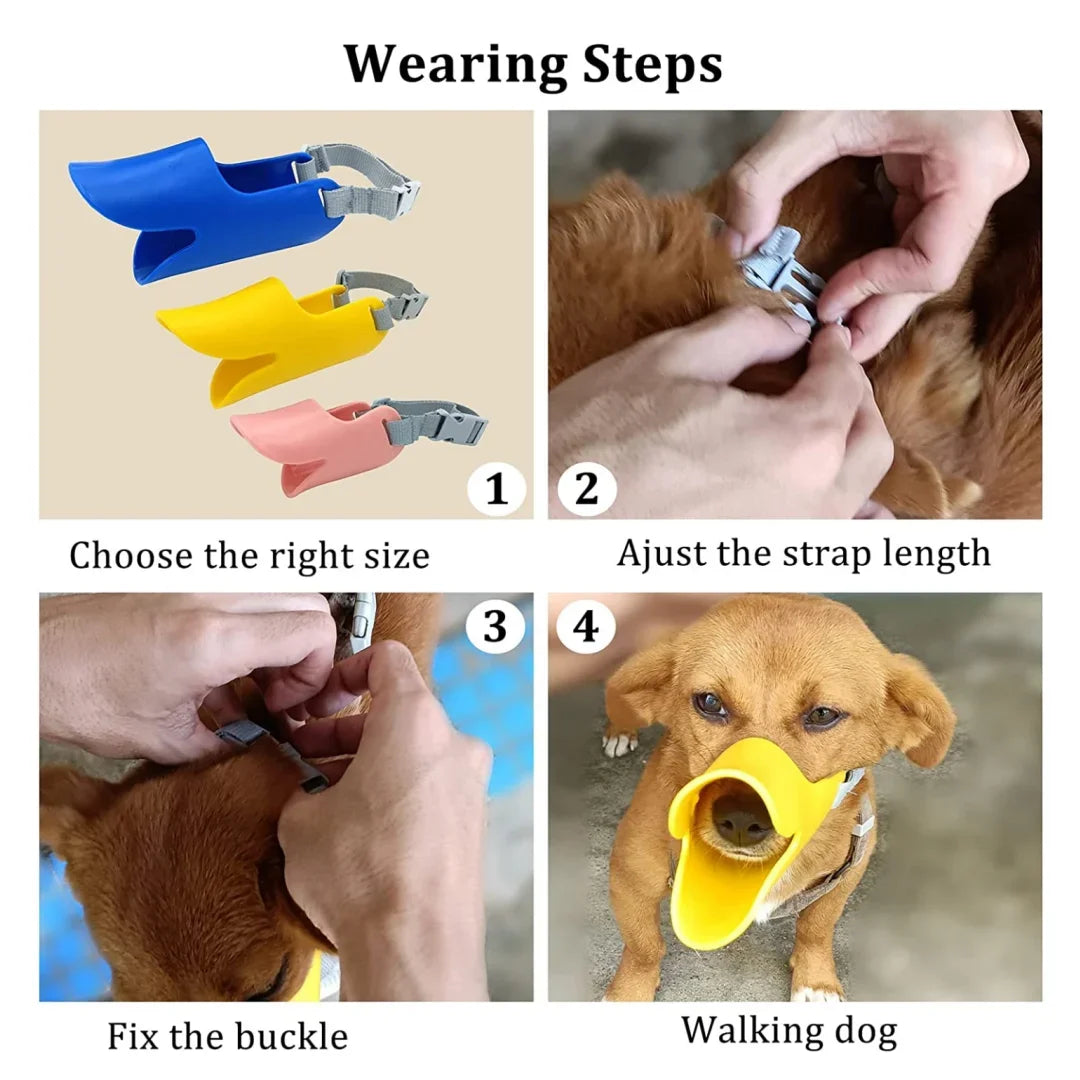 Wearing Steps

1

Choose the right size

2

Ajust the strap length

3

Fix the buckle

4

Walking dog