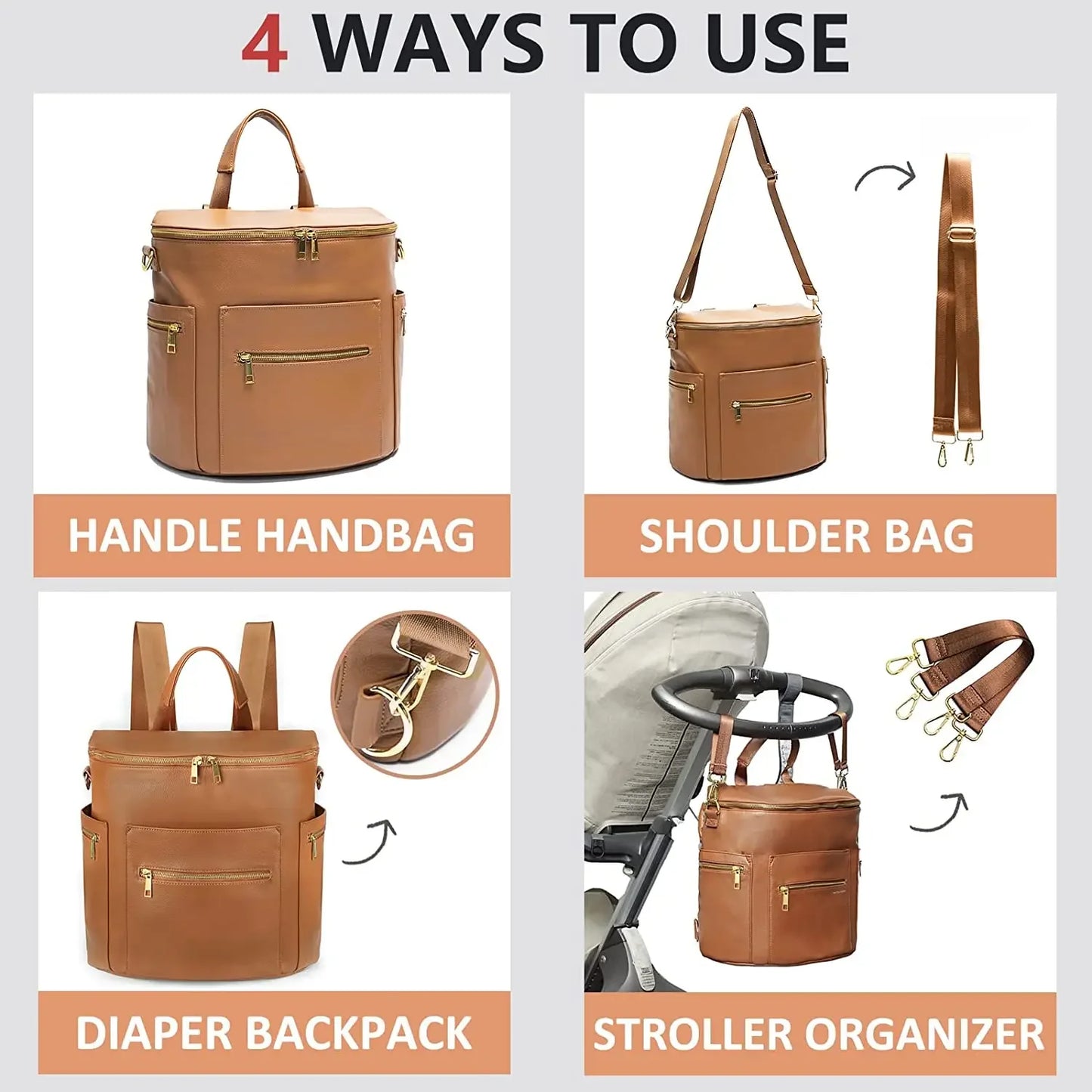 4 WAYS TO USE

HANDLE HANDBAG

SHOULDER BAG

DIAPER BACKPACK

STROLLER ORGANIZER