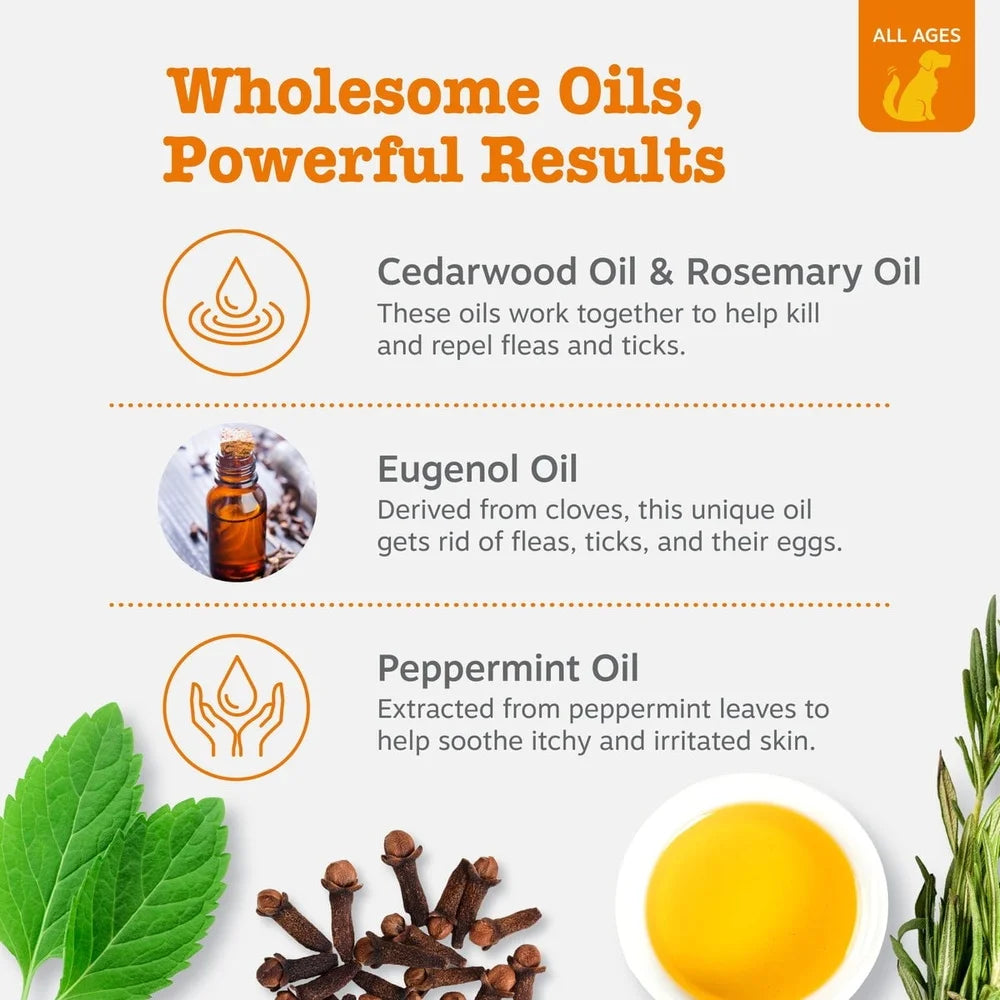 ALL AGES

Wholesome Oils, Powerful Results

Cedarwood Oil & Rosemary Oil
These oils work together to help kill and repel fleas and ticks.

Eugenol Oil
Derived from cloves, this unique oil gets rid of fleas, ticks, and their eggs.

Peppermint Oil
Extracted from peppermint leaves to help soothe itchy and irritated skin.