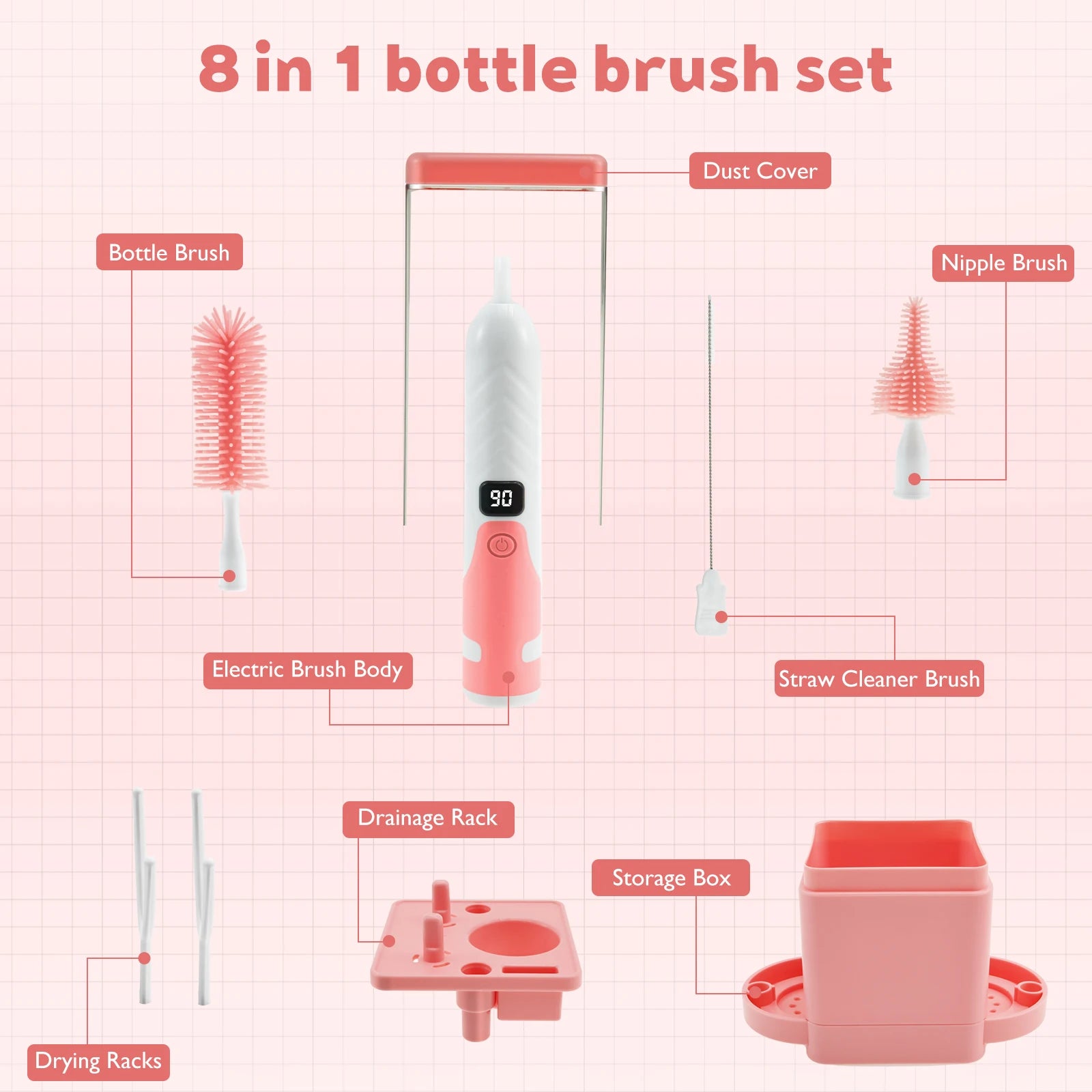 8 in 1 bottle brush set

Dust Cover

Bottle Brush

Nipple Brush

90

Electric Brush Body

Straw Cleaner Brush

Drainage Rack

Storage Box

Drying Racks