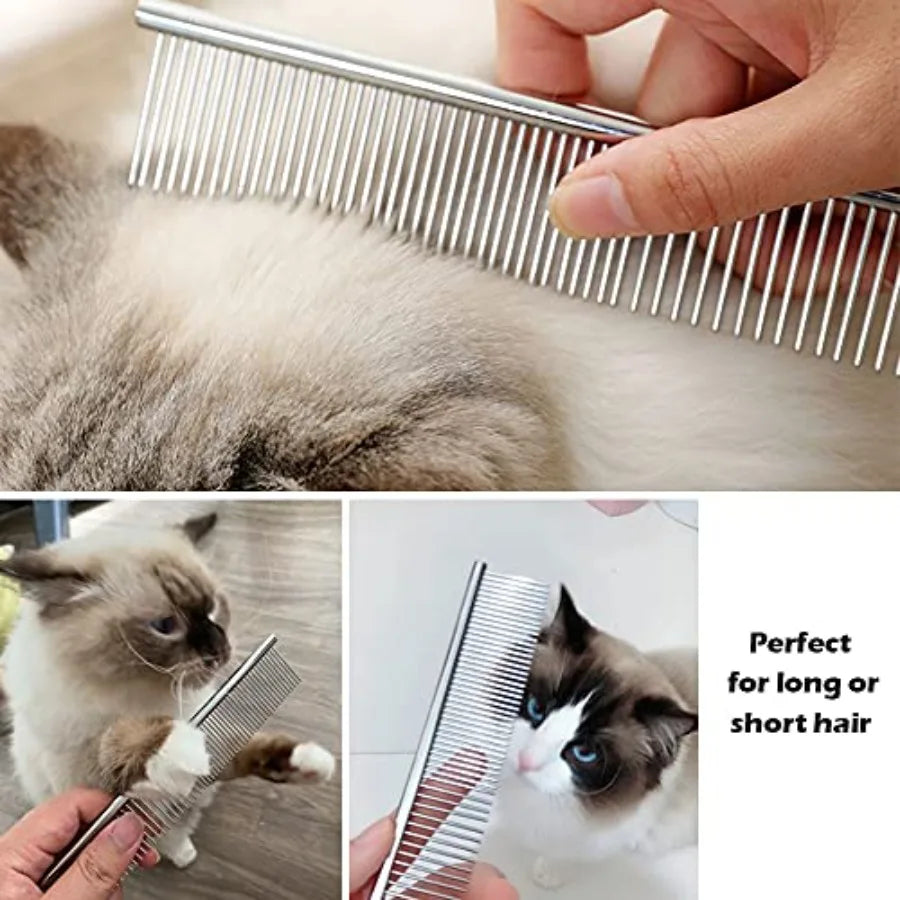 Perfect for long or short hair