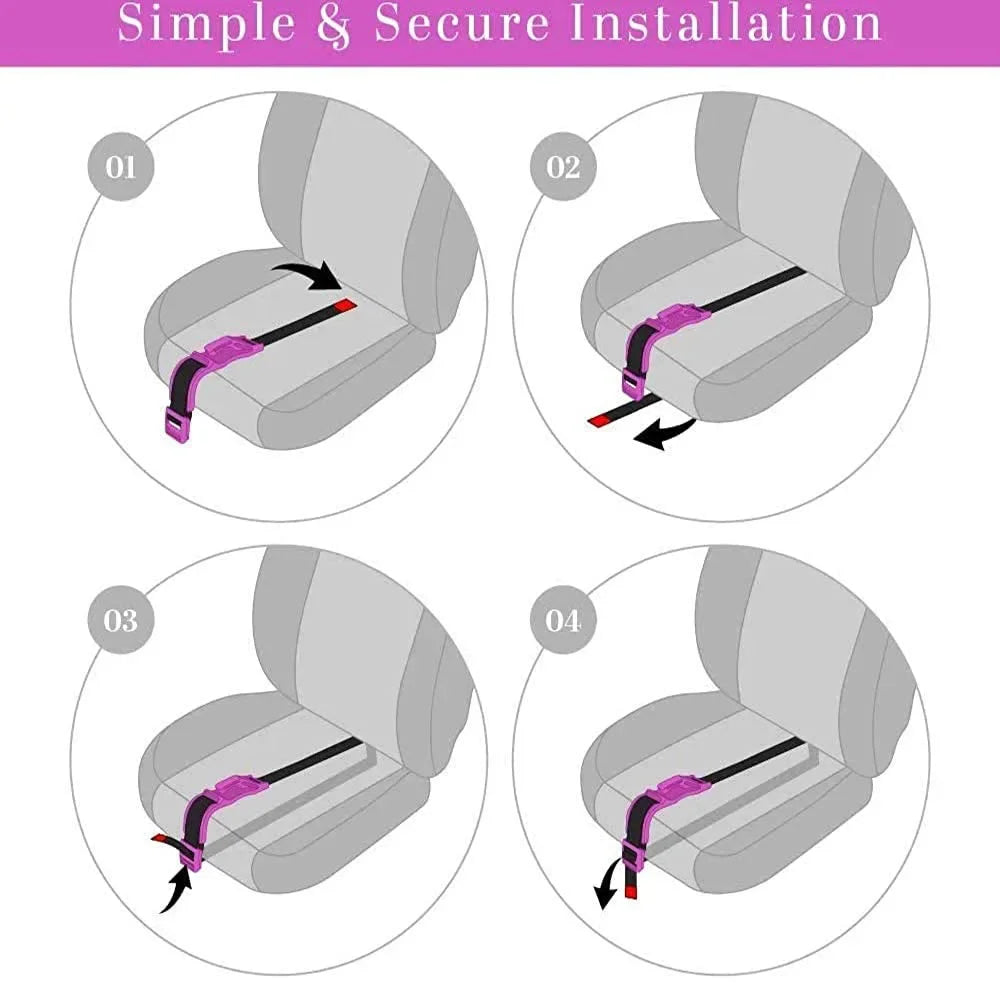 Simple & Secure Installation

01

02

03

04