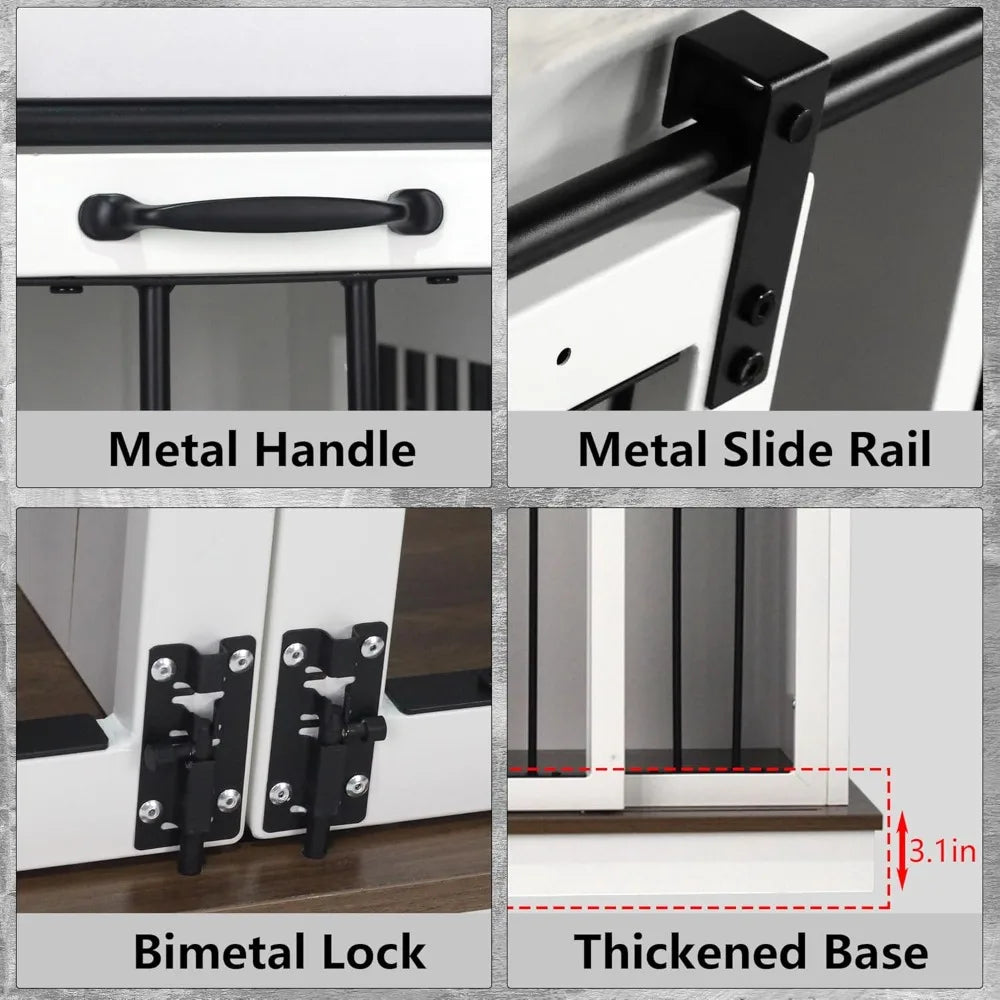 Metal Handle

Metal Slide Rail

Bimetal Lock

3.1in

Thickened Base